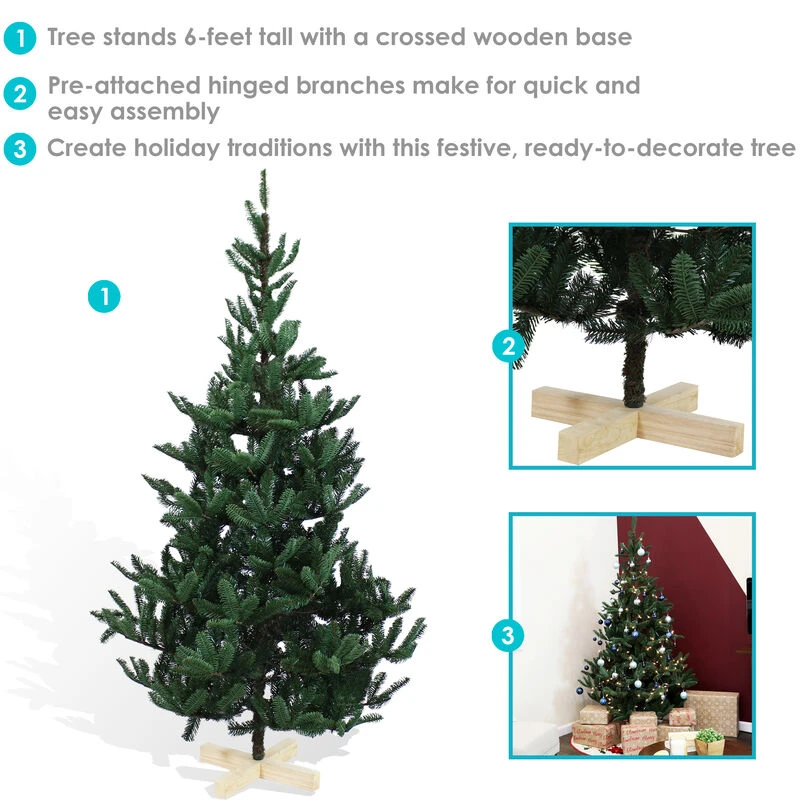 1 Tree stands 6-feet tall with a crossed wooden base

2 Pre-attached hinged branches make for quick and easy assembly

3 Create holiday traditions with this festive, ready-to-decorate tree

1

2

3